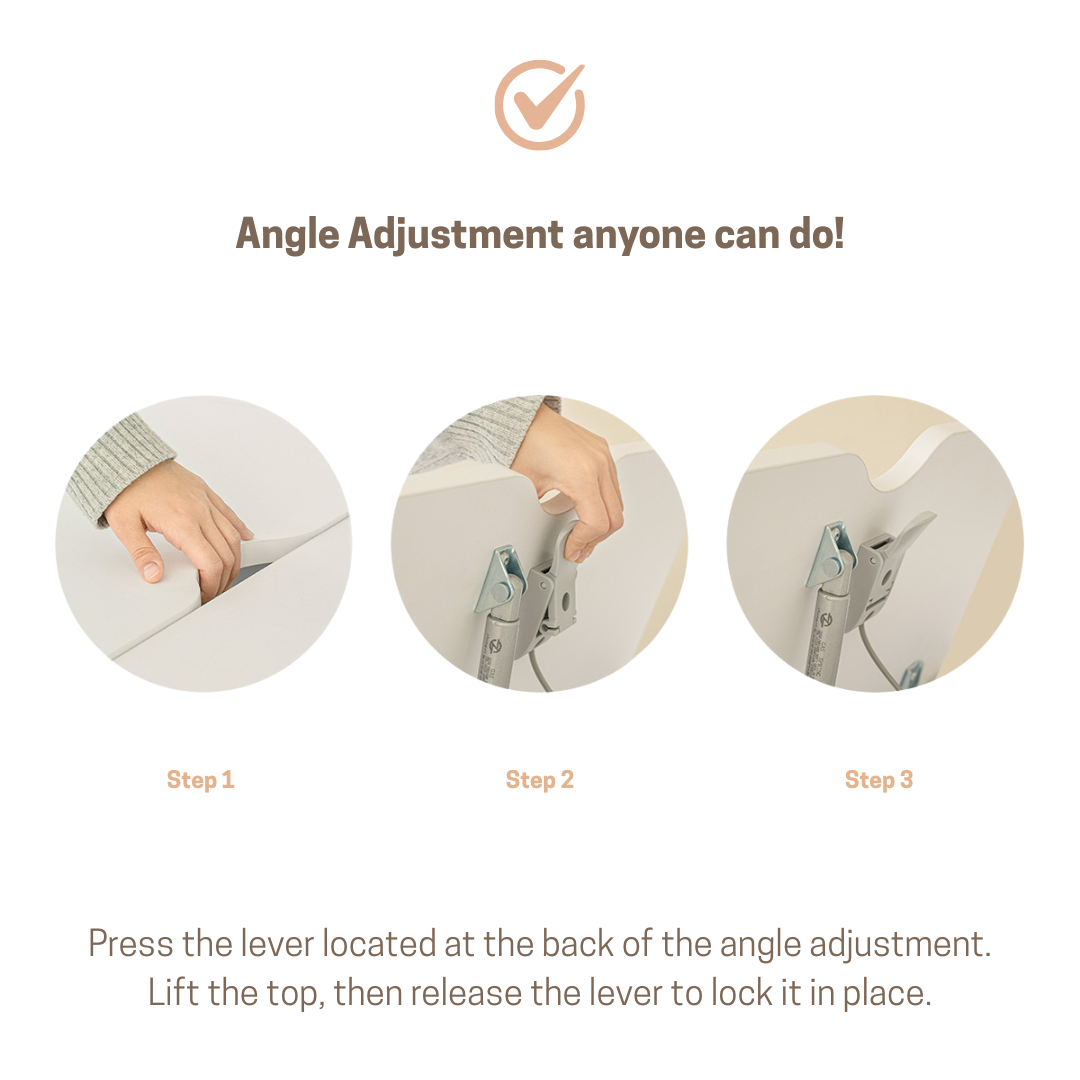 Angle Adjustment anyone can do!

Step 1

Step 2

Step 3

Press the lever located at the back of the angle adjustment. Lift the top, then release the lever to lock it in place.